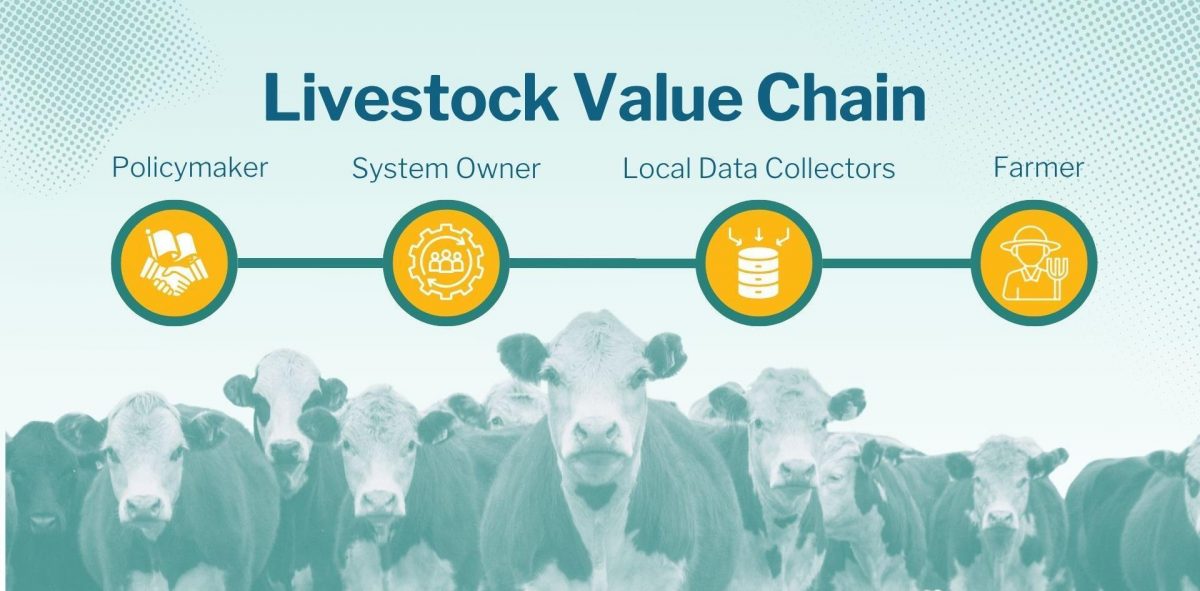 Livestock Value Chain

Policymaker

System Owner

Local Data Collectors

Farmer